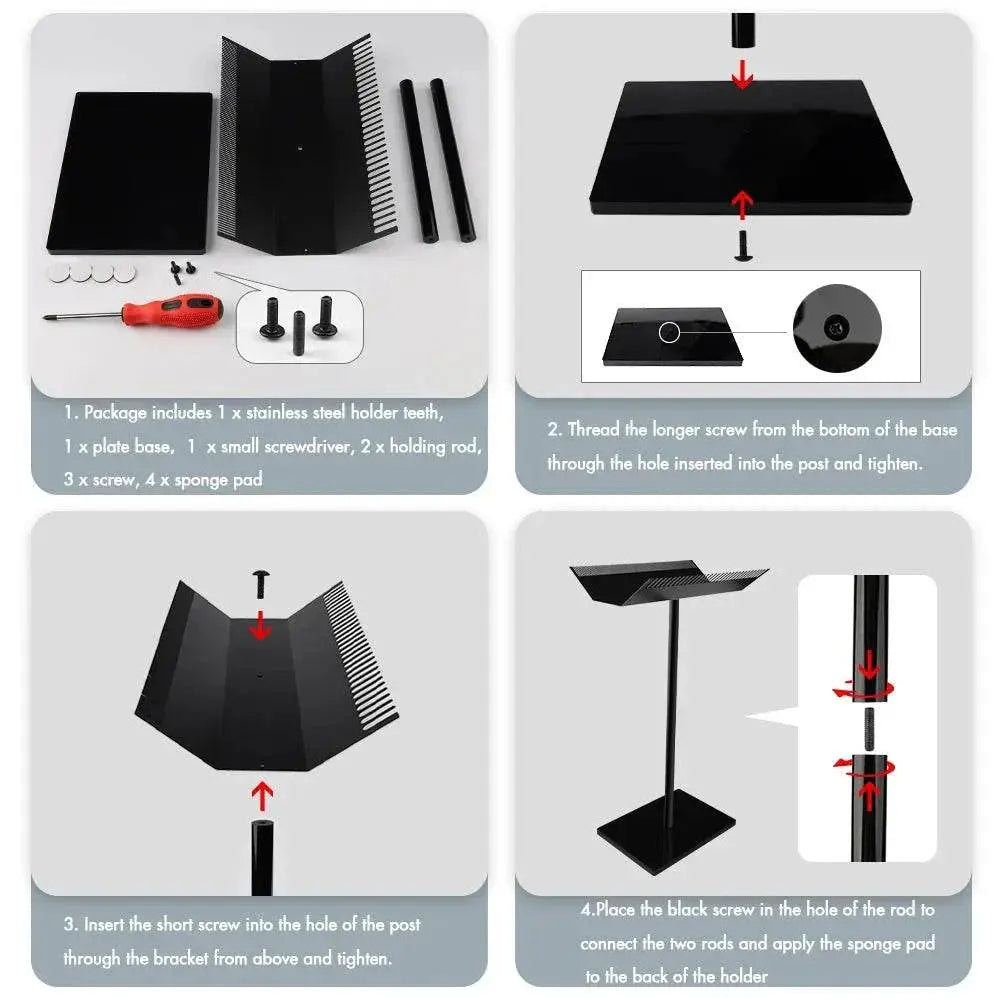 1. Package includes 1 x stainless steel holder teeth, 1 x plate base, 1 x small screwdriver, 2 x holding rod, 3 x screw, 4 x sponge pad

2. Thread the longer screw from the bottom of the base through the hole inserted into the post and tighten.

3. Insert the short screw into the hole of the post through the bracket from above and tighten.

4.Place the black screw in the hole of the rod to connect the two rods and apply the sponge pad to the back of the holder