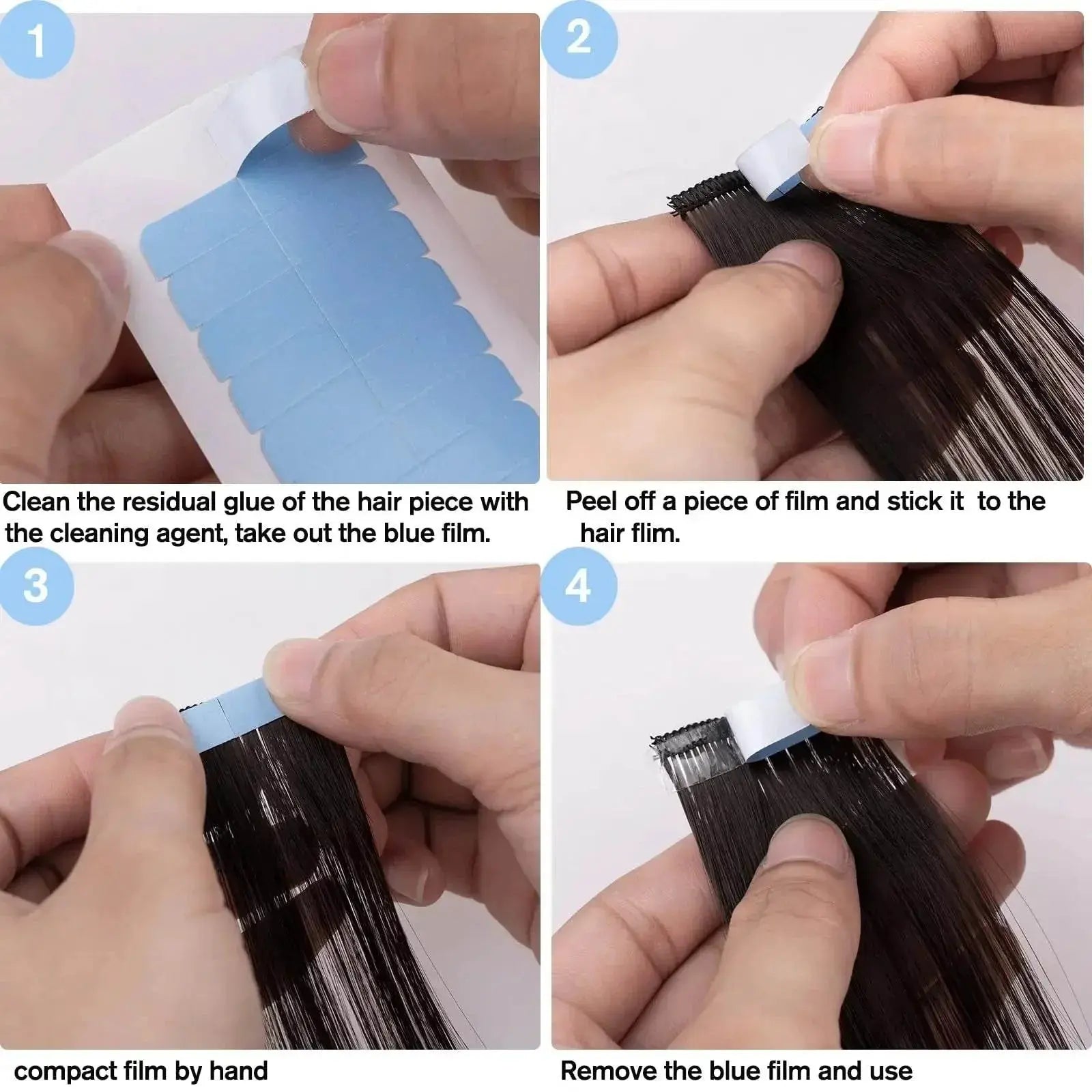 1

Clean the residual glue of the hair piece with the cleaning agent, take out the blue film.

2

Peel off a piece of film and stick it  to the hair flim.

3

compact film by hand

4

Remove the blue film and use