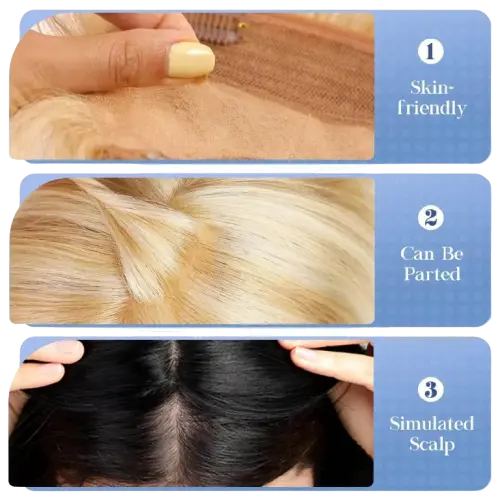 1
Skin-friendly

2
Can Be Parted

3
Simulated Scalp